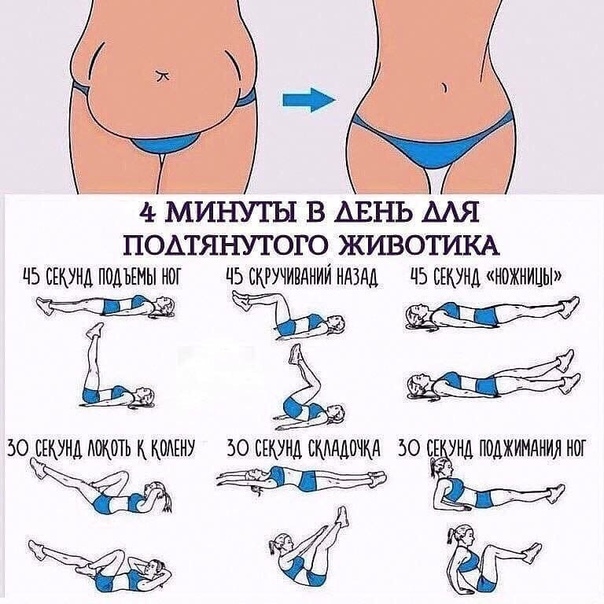 4 МИНУТЫ В ДЕНЬ ДЛЯ ПОДТЯНУТОГО ЖИВОТИКА

45 СЕКУНД ПОДЪЕМЫ НОГ

45 СКРУЧИВАНИЙ НАЗАД

45 СЕКУНД «НОЖНИЦЫ»

30 СЕКУНД ЛОКОТЬ К КОЛЕНУ

30 СЕКУНД СКЛАДОЧКА

30 СЕКУНД ПОДЖИМАНИЯ НОГ